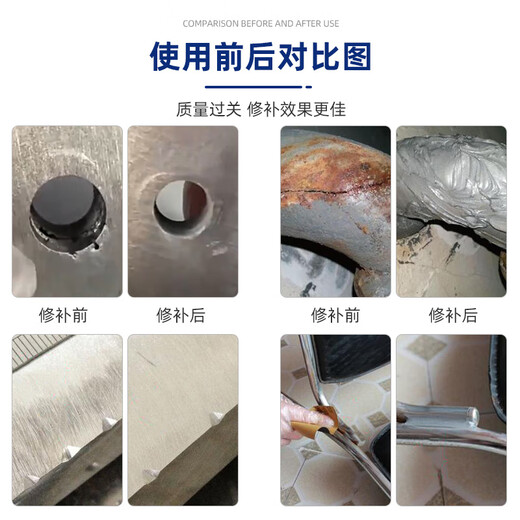 COMPARISON BEFORE AND AFTER USE

使用前后对比图

质量过关 修补效果更佳

修补前

修补后

修补前

修补后