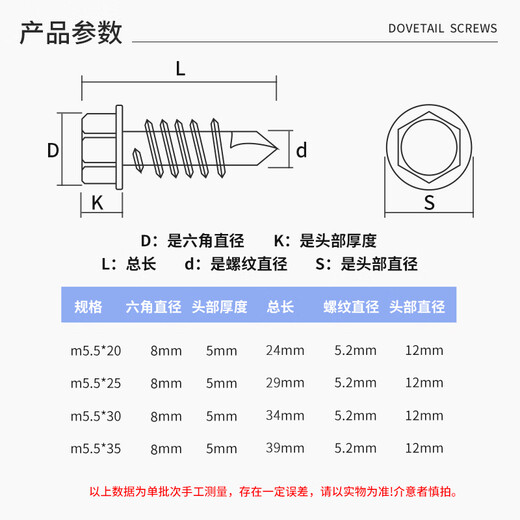 产品参数

DOVETAIL SCREWS

L

D

d

K

S

D：是六角直径　K：是头部厚度

L：总长　d：是螺纹直径　S：是头部直径

| 规格 | 六角直径 | 头部厚度 | 总长 | 螺纹直径 | 头部直径 |
|---|---|---|---|---|---|
| m5.5*20 | 8mm | 5mm | 24mm | 5.2mm | 12mm |
| m5.5*25 | 8mm | 5mm | 29mm | 5.2mm | 12mm |
| m5.5*30 | 8mm | 5mm | 34mm | 5.2mm | 12mm |
| m5.5*35 | 8mm | 5mm | 39mm | 5.2mm | 12mm |

以上数据为单批次手工测量，存在一定误差，请以实物为准!介意者慎拍。