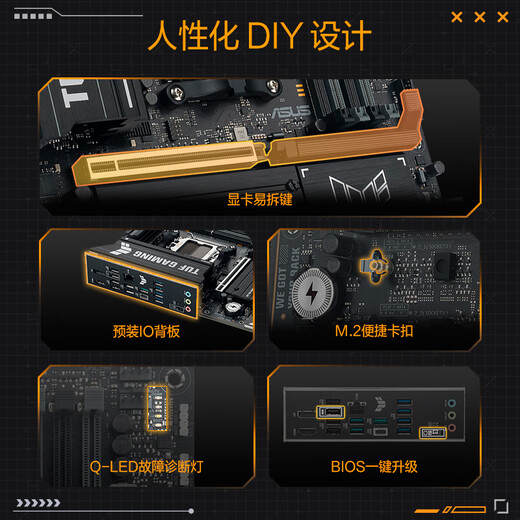 人性化 DIY 设计

ASUS

显卡易拆键

TUF GAMING

预装IO背板

WE GOT YOUR BACK

M.2便捷卡扣

Q-LED故障诊断灯

BIOS一键升级