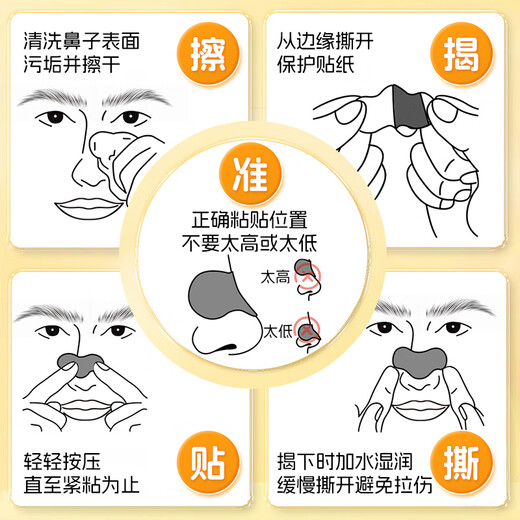 清洗鼻子表面
污垢并擦干

擦

从边缘撕开
保护贴纸

揭

准

正确粘贴位置
不要太高或太低

太高

太低

轻轻按压
直至紧粘为止

贴

揭下时加水湿润
缓慢撕开避免拉伤

撕