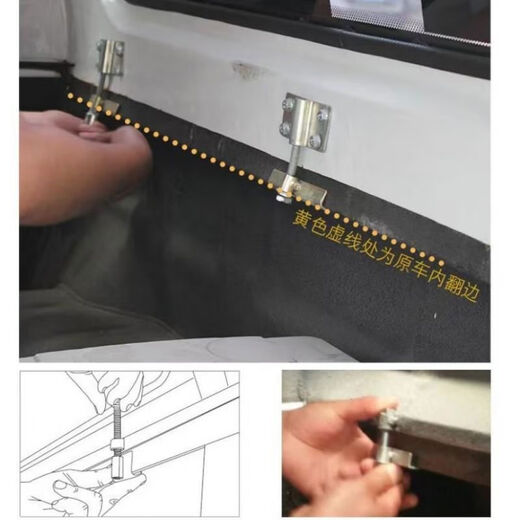 黄色虚线处为原车内翻边