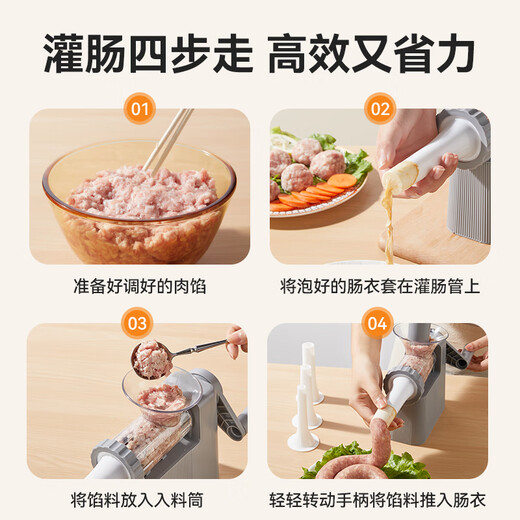 灌肠四步走 高效又省力

01
准备好调好的肉馅

02
将泡好的肠衣套在灌肠管上

03
将馅料放入入料筒

04
轻轻转动手柄将馅料推入肠衣