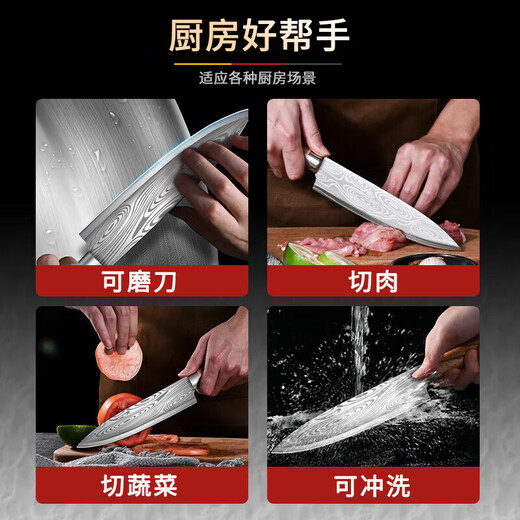 厨房好帮手

适应各种厨房场景

可磨刀

切肉

切蔬菜

可冲洗