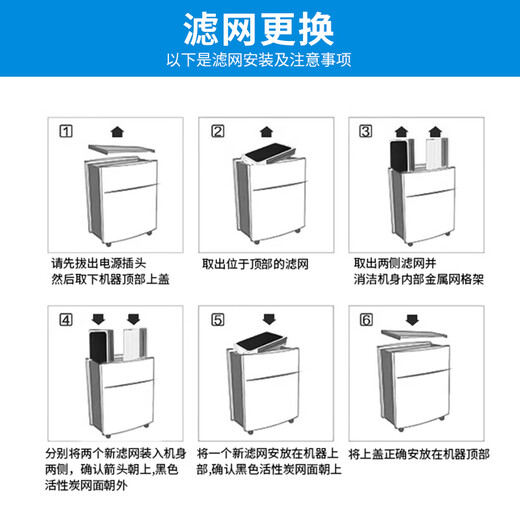 滤网更换

以下是滤网安装及注意事项

1

请先拔出电源插头
然后取下机器顶部上盖

2

取出位于顶部的滤网

3

取出两侧滤网并
消洁机身内部金属网格架

4

分别将两个新滤网装入机身两侧，确认箭头朝上,黑色活性炭网面朝外

5

将一个新滤网安放在机器上部,确认黑色活性炭网面朝上

6

将上盖正确安放在机器顶部