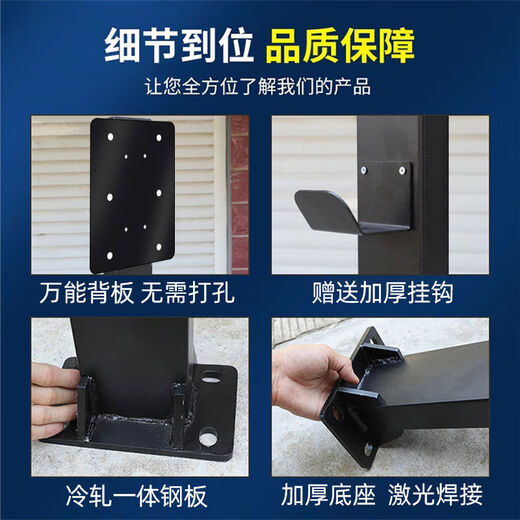 细节到位 品质保障

让您全方位了解我们的产品

万能背板 无需打孔

赠送加厚挂钩

冷轧一体钢板

加厚底座 激光焊接