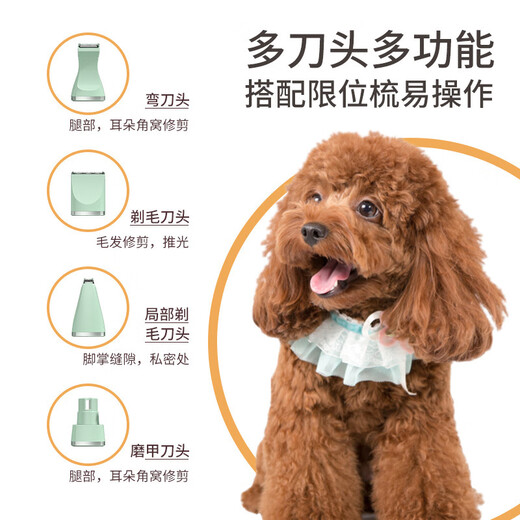 多刀头多功能
搭配限位梳易操作

弯刀头
腿部，耳朵角窝修剪

剃毛刀头
毛发修剪，推光

局部剃毛刀头
脚掌缝隙，私密处

磨甲刀头
腿部，耳朵角窝修剪