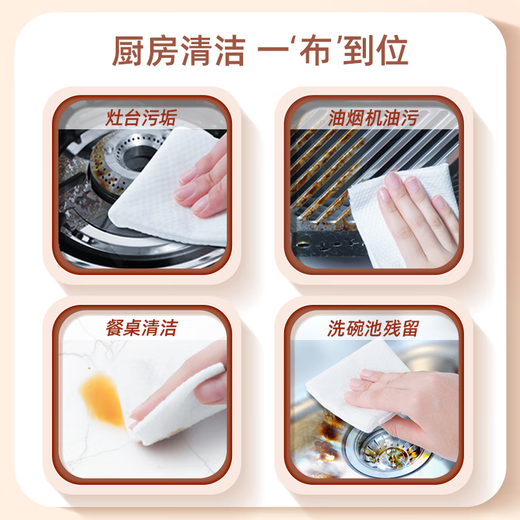 厨房清洁 一‘布’到位

灶台污垢

油烟机油污

餐桌清洁

洗碗池残留