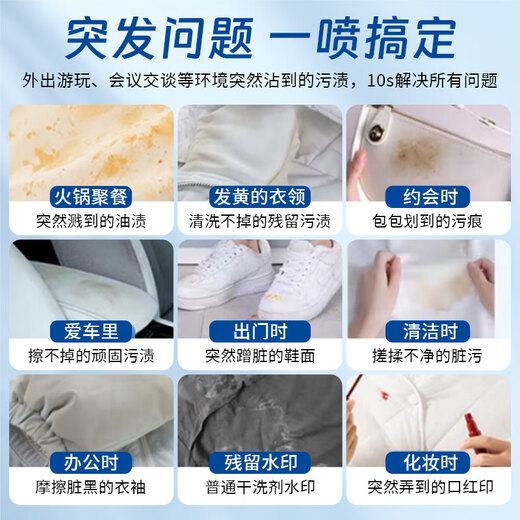 突发问题 一喷搞定

外出游玩、会议交谈等环境突然沾到的污渍，10s解决所有问题

火锅聚餐
突然溅到的油渍

发黄的衣领
清洗不掉的残留污渍

约会时
包包划到的污痕

爱车里
擦不掉的顽固污渍

出门时
突然蹭脏的鞋面

清洁时
搓揉不净的脏污

办公时
摩擦脏黑的衣袖

残留水印
普通干洗剂水印

化妆时
突然弄到的口红印