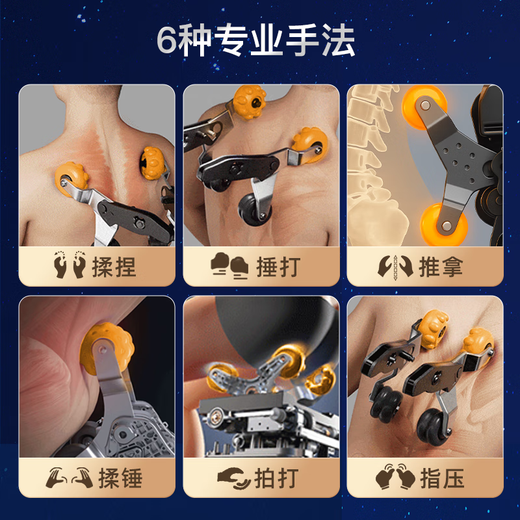 6种专业手法

揉捏

捶打

推拿

揉锤

拍打

指压