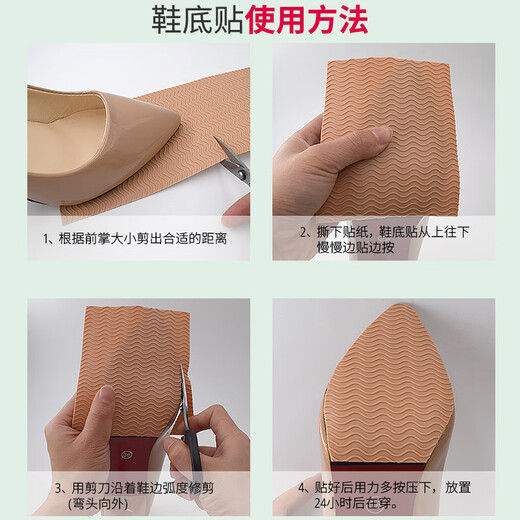 鞋底贴使用方法

1、根据前掌大小剪出合适的距离

2、撕下贴纸，鞋底贴从上往下慢慢边贴边按

3、用剪刀沿着鞋边弧度修剪（弯头向外）

4、贴好后用力多按压下，放置24小时后在穿。