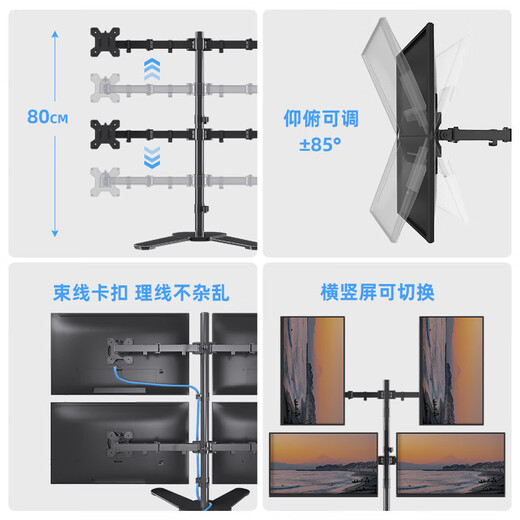 80CM

仰俯可调
±85°

束线卡扣 理线不杂乱

横竖屏可切换