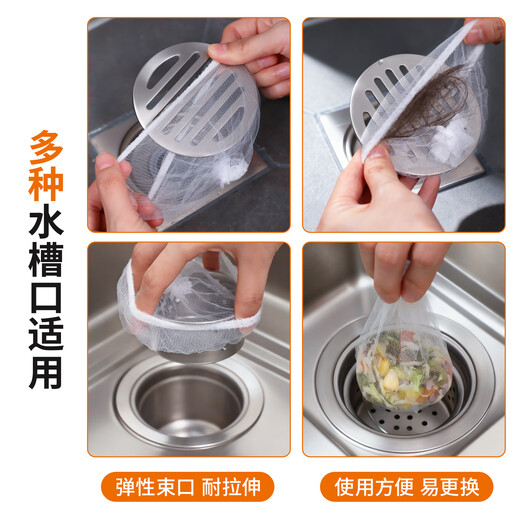 多种水槽口适用

弹性束口 耐拉伸

使用方便 易更换