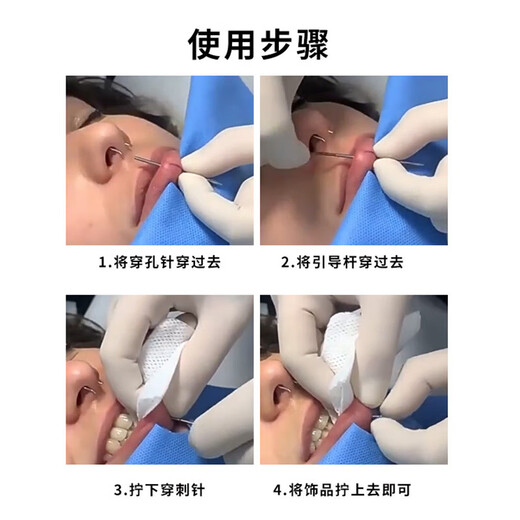 使用步骤

1.将穿孔针穿过去

2.将引导杆穿过去

3.拧下穿刺针

4.将饰品拧上去即可