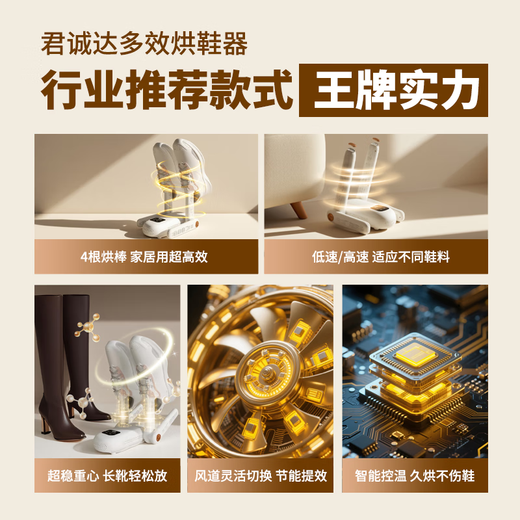 君诚达多效烘鞋器

行业推荐款式 王牌实力

4根烘棒 家居用超高效

低速/高速 适应不同鞋料

超稳重心 长靴轻松放

风道灵活切换 节能提效

智能控温 久烘不伤鞋