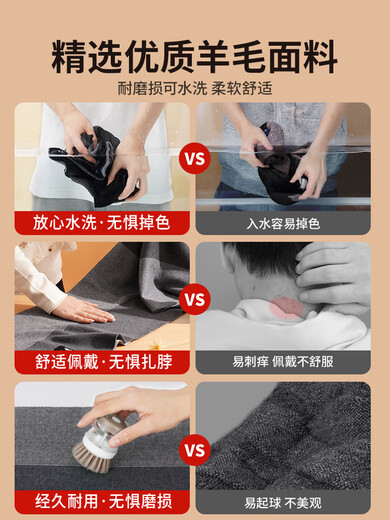 精选优质羊毛面料

耐磨损可水洗 柔软舒适

放心水洗·无惧掉色

VS

入水容易掉色

舒适佩戴·无惧扎脖

VS

易刺痒 佩戴不舒服

经久耐用·无惧磨损

VS

易起球 不美观