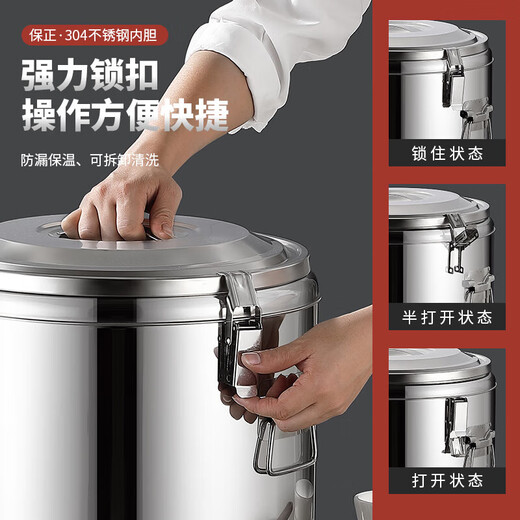 保正·304不锈钢内胆

强力锁扣
操作方便快捷

防漏保温、可拆卸清洗

锁住状态

半打开状态

打开状态