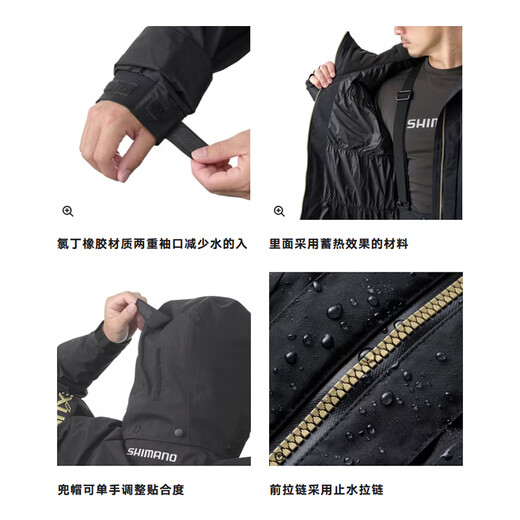 氯丁橡胶材质两重袖口减少水的入

SHIM

里面采用蓄热效果的材料

SHIMANO

兜帽可单手调整贴合度

前拉链采用止水拉链