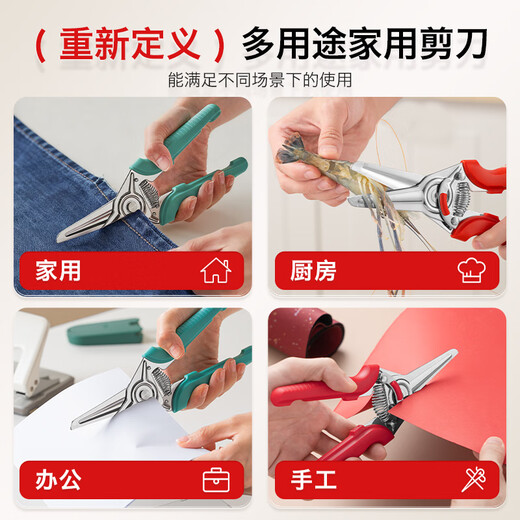 （重新定义）多用途家用剪刀

能满足不同场景下的使用

家用

厨房

办公

手工