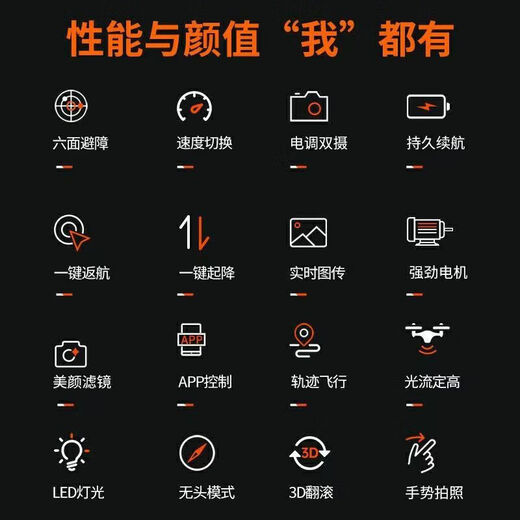 性能与颜值“我”都有

六面避障

速度切换

电调双摄

持久续航

一键返航

一键起降

实时图传

强劲电机

APP

美颜滤镜

APP控制

轨迹飞行

光流定高

3D

LED灯光

无头模式

3D翻滚

手势拍照