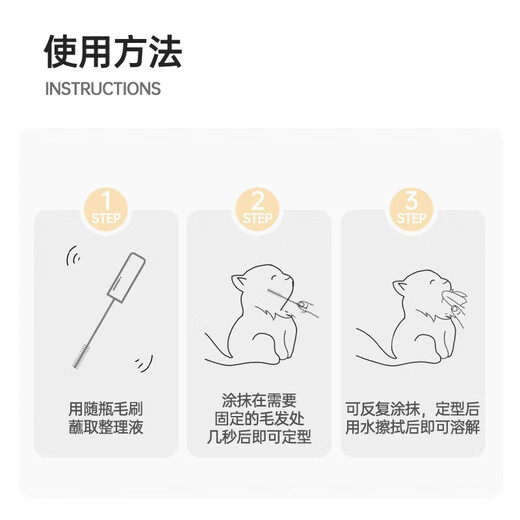 使用方法
INSTRUCTIONS

1
STEP

用随瓶毛刷
蘸取整理液

2
STEP

涂抹在需要
固定的毛发处
几秒后即可定型

3
STEP

可反复涂抹，定型后
用水擦拭后即可溶解