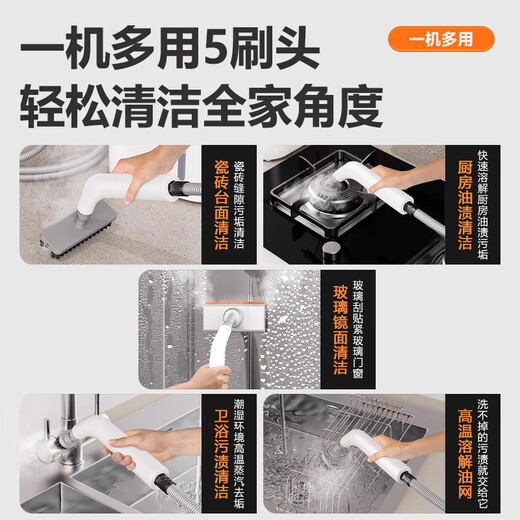 一机多用5刷头
轻松清洁全家角度

一机多用

瓷砖台面清洁
瓷砖缝隙污垢清洁

厨房油渍清洁
快速溶解厨房油渍污垢

玻璃镜面清洁
玻璃刮贴紧玻璃门窗

卫浴污渍清洁
潮湿环境高温蒸汽去垢

高温溶解油网
洗不掉的污渍就交给它