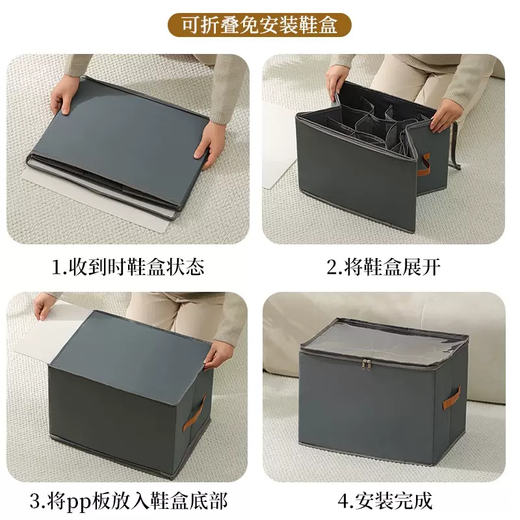 可折叠免安装鞋盒

1.收到时鞋盒状态

2.将鞋盒展开

3.将pp板放入鞋盒底部

4.安装完成