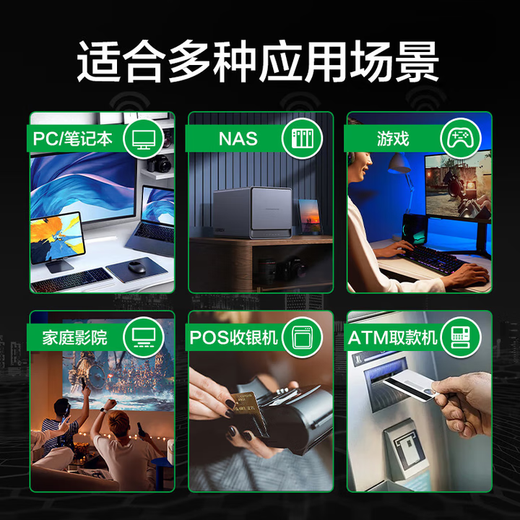 适合多种应用场景

PC/笔记本

NAS

游戏

家庭影院

POS收银机

ATM取款机