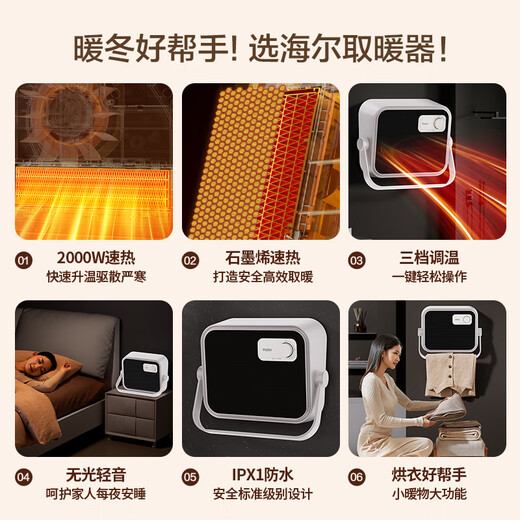 暖冬好帮手！选海尔取暖器！

01 2000W速热
快速升温驱散严寒

02 石墨烯速热
打造安全高效取暖

03 三档调温
一键轻松操作

04 无光轻音
呵护家人每夜安睡

05 IPX1防水
安全标准级别设计

06 烘衣好帮手
小暖物大功能