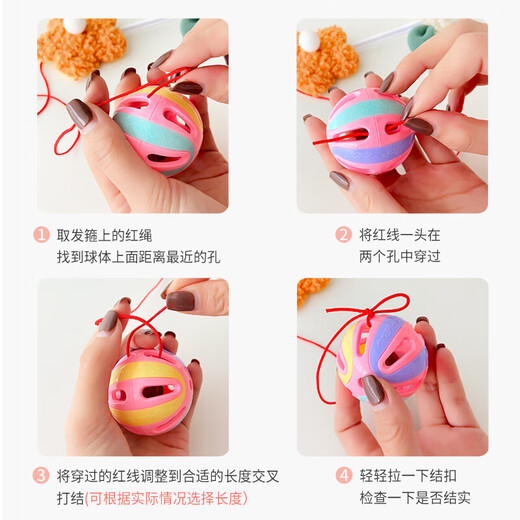 1 取发箍上的红绳
找到球体上面距离最近的孔

2 将红线一头在
两个孔中穿过

3 将穿过的红线调整到合适的长度交叉
打结(可根据实际情况选择长度)

4 轻轻拉一下结扣
检查一下是否结实