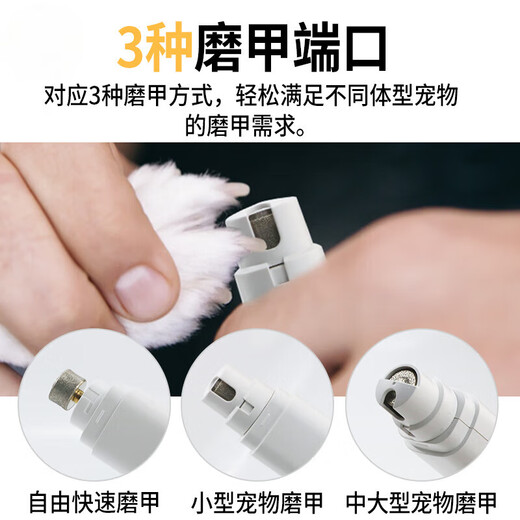 3种磨甲端口

对应3种磨甲方式，轻松满足不同体型宠物的磨甲需求。

自由快速磨甲

小型宠物磨甲

中大型宠物磨甲