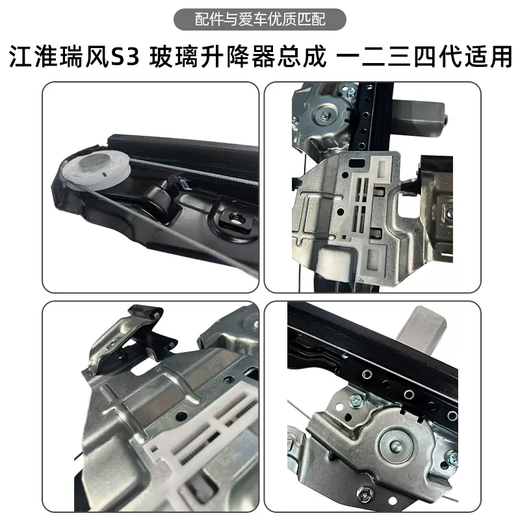 配件与爱车优质匹配

江淮瑞风S3 玻璃升降器总成 一二三四代适用