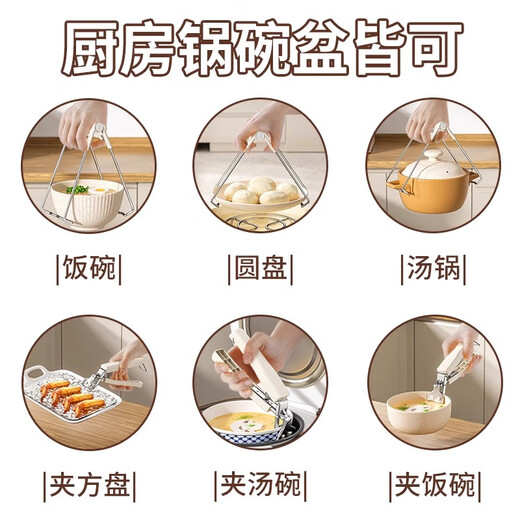 厨房锅碗盆皆可

|饭碗|

|圆盘|

|汤锅|

|夹方盘|

|夹汤碗|

|夹饭碗|