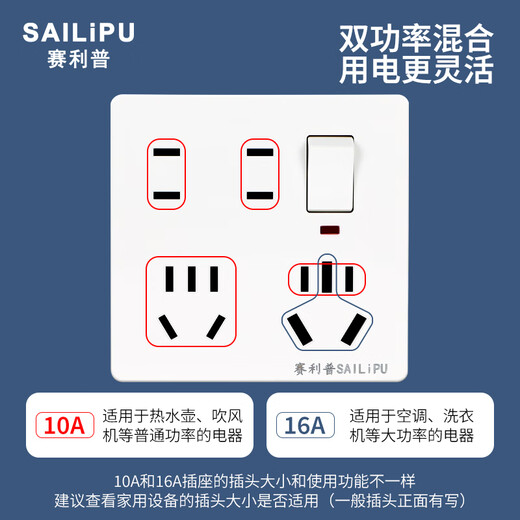 SAILiPU
赛利普

双功率混合
用电更灵活

赛利普SAILiPU

10A 适用于热水壶、吹风机等普通功率的电器

16A 适用于空调、洗衣机等大功率的电器

10A和16A插座的插头大小和使用功能不一样
建议查看家用设备的插头大小是否适用（一般插头正面有写）