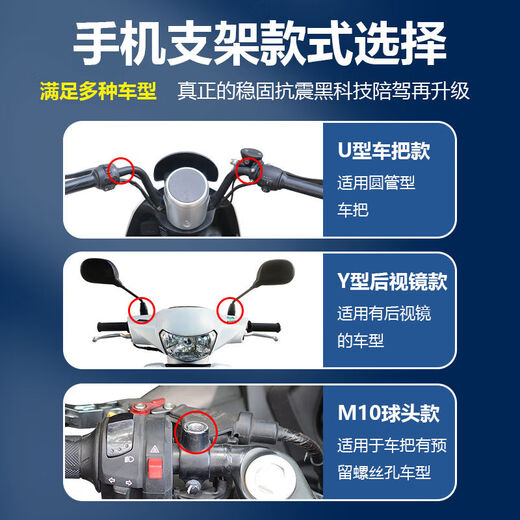 手机支架款式选择

满足多种车型 真正的稳固抗震黑科技陪驾再升级

U型车把款
适用圆管型车把

Y型后视镜款
适用有后视镜的车型

M10球头款
适用于车把有预留螺丝孔车型