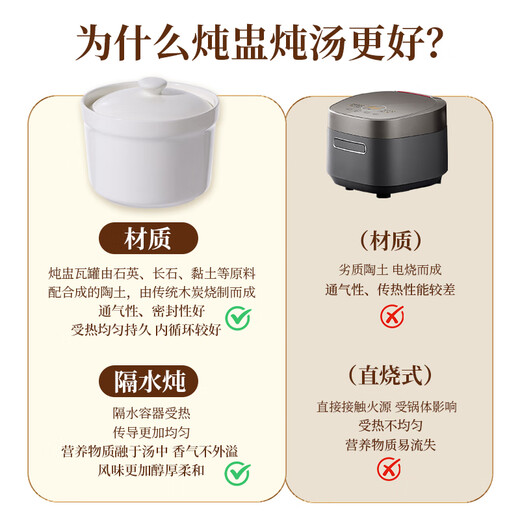 为什么炖盅炖汤更好?

材质

炖盅瓦罐由石英、长石、黏土等原料配合成的陶土，由传统木炭烧制而成
通气性、密封性好
受热均匀持久 内循环较好

隔水炖

隔水容器受热
传导更加均匀
营养物质融于汤中 香气不外溢
风味更加醇厚柔和

(材质)

劣质陶土 电烧而成
通气性、传热性能较差

(直烧式)

直接接触火源 受锅体影响
受热不均匀
营养物质易流失