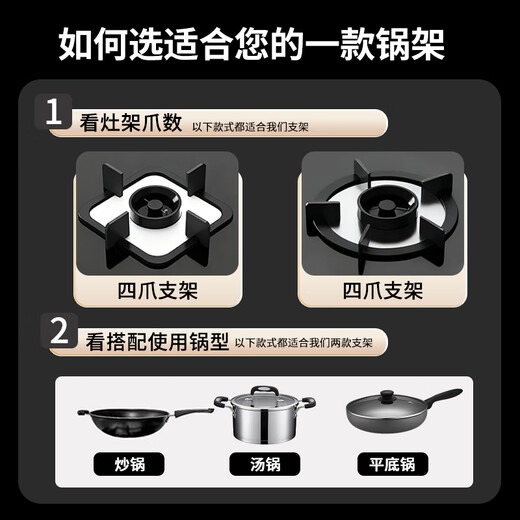 如何选适合您的一款锅架

1 看灶架爪数 以下款式都适合我们支架

四爪支架

四爪支架

2 看搭配使用锅型 以下款式都适合我们两款支架

炒锅

汤锅

平底锅