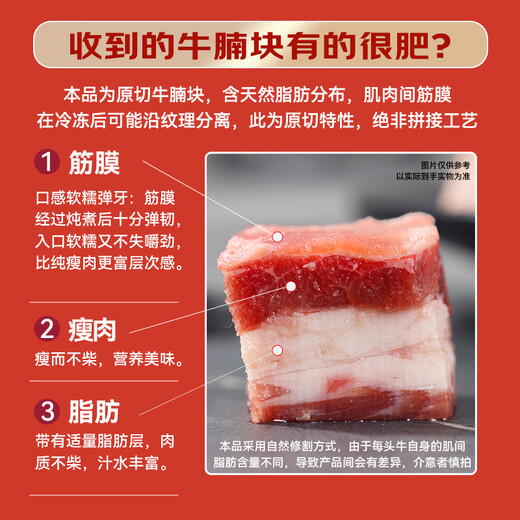 收到的牛腩块有的很肥?

本品为原切牛腩块，含天然脂肪分布，肌肉间筋膜在冷冻后可能沿纹理分离，此为原切特性，绝非拼接工艺

1 筋膜
口感软糯弹牙：筋膜经过炖煮后十分弹韧，入口软糯又不失嚼劲，比纯瘦肉更富层次感。

2 瘦肉
瘦而不柴，营养美味。

3 脂肪
带有适量脂肪层，肉质不柴，汁水丰富。

图片仅供参考
以实际到手实物为准

本品采用自然修割方式，由于每头牛自身的肌间脂肪含量不同，导致产品间会有差异，介意者慎拍