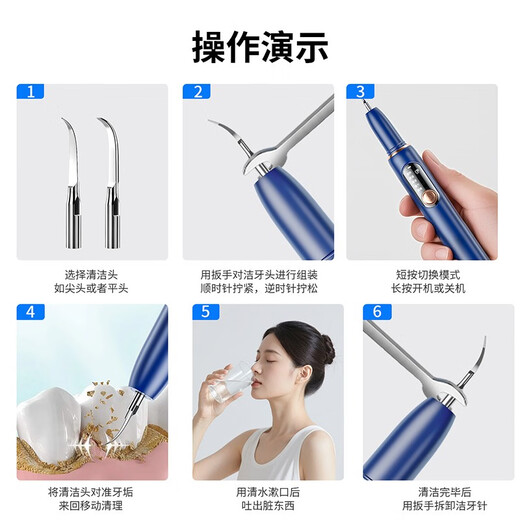 操作演示

1

选择清洁头
如尖头或者平头

2

用扳手对洁牙头进行组装
顺时针拧紧，逆时针拧松

3

短按切换模式
长按开机或关机

4

将清洁头对准牙垢
来回移动清理

5

用清水漱口后
吐出脏东西

6

清洁完毕后
用扳手拆卸洁牙针