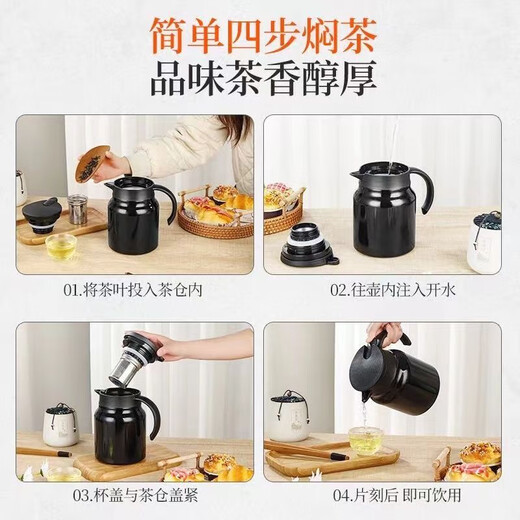 简单四步焖茶
品味茶香醇厚

01.将茶叶投入茶仓内

02.往壶内注入开水

03.杯盖与茶仓盖紧

04.片刻后 即可饮用