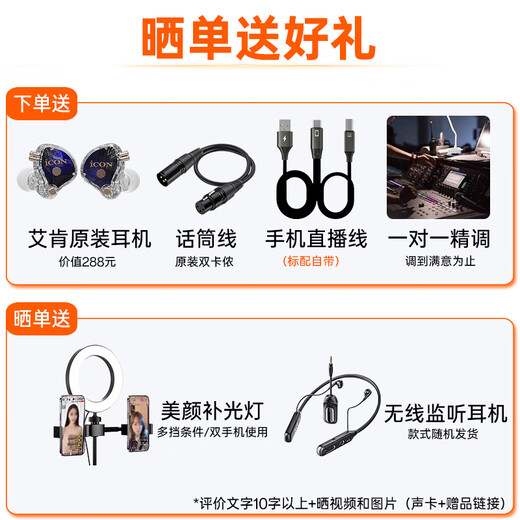 晒单送好礼

下单送

iCON iCON

艾肯原装耳机
价值288元

话筒线
原装双卡侬

手机直播线
(标配自带)

一对一精调
调到满意为止

晒单送

美颜补光灯
多挡条件/双手机使用

无线监听耳机
款式随机发货

*评价文字10字以上+晒视频和图片（声卡+赠品链接）