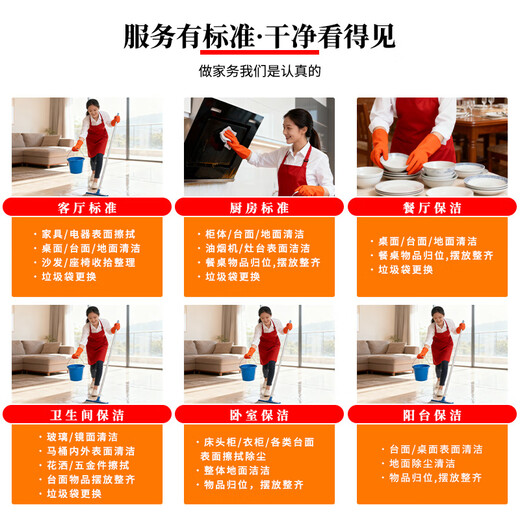 服务有标准·干净看得见

做家务我们是认真的

客厅标准

· 家具/电器表面擦拭
· 桌面/台面/地面清洁
· 沙发/座椅收拾整理
· 垃圾袋更换

厨房标准

· 柜体/台面/地面清洁
· 油烟机/灶台表面洁洁
· 餐桌物品归位,摆放整齐
· 垃圾袋更换

餐厅保洁

· 桌面/台面/地面清洁
· 餐桌物品归位,摆放整齐
· 垃圾袋更换

卫生间保洁

· 玻璃/镜面清洁
· 马桶内外表面清洁
· 花洒/五金件擦拭
· 台面物品摆放整齐
· 垃圾袋更换

卧室保洁

· 床头柜/衣柜/各类台面表面擦拭除尘
· 整体地面洁洁
· 物品归位, 摆放整齐

阳台保洁

· 台面/桌面表面清洁
· 地面除尘清洁
· 物品归位,摆放整齐