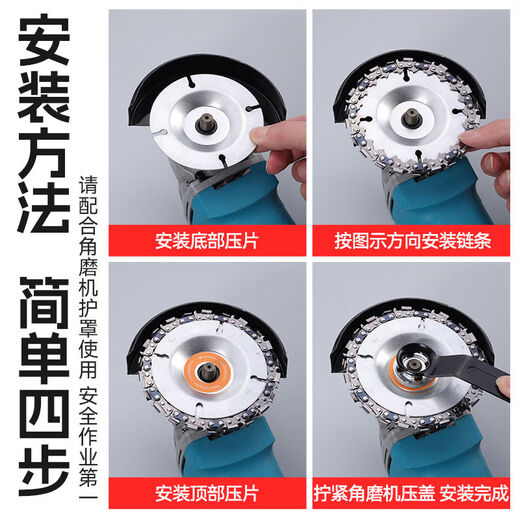 安装方法

简单四步

请配合角磨机护罩使用 安全作业第一

安装底部压片

按图示方向安装链条

安装顶部压片

拧紧角磨机压盖 安装完成