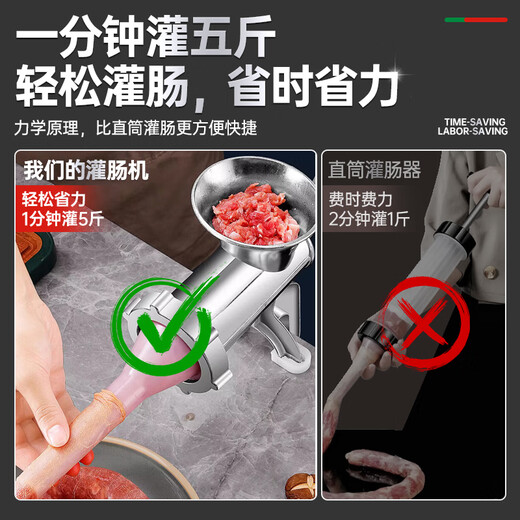 一分钟灌五斤
轻松灌肠，省时省力

力学原理，比直筒灌肠更方便快捷

TIME-SAVING
LABOR-SAVING

我们的灌肠机

轻松省力
1分钟灌5斤

直筒灌肠器

费时费力
2分钟灌1斤