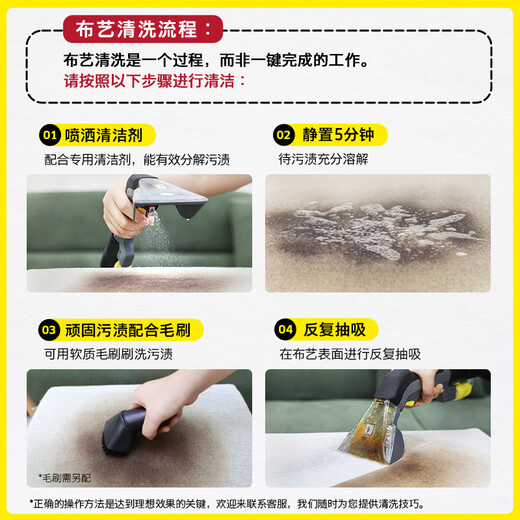 布艺清洗流程：

布艺清洗是一个过程，而非一键完成的工作。
请按照以下步骤进行清洁：

01 喷洒清洁剂
配合专用清洁剂，能有效分解污渍

02 静置5分钟
待污渍充分溶解

03 顽固污渍配合毛刷
可用软质毛刷刷洗污渍

*毛刷需另配

04 反复抽吸
在布艺表面进行反复抽吸

*正确的操作方法是达到理想效果的关键，欢迎来联系客服，我们随时为您提供清洗技巧。