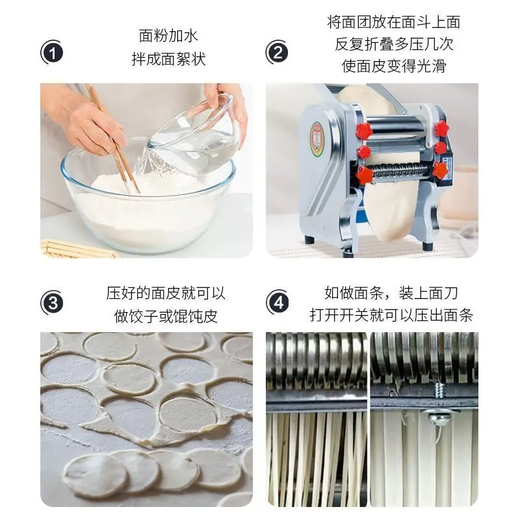 1
面粉加水
拌成面絮状

2
将面团放在面斗上面
反复折叠多压几次
使面皮变得光滑

3
压好的面皮就可以
做饺子或馄饨皮

4
如做面条，装上面刀
打开开关就可以压出面条