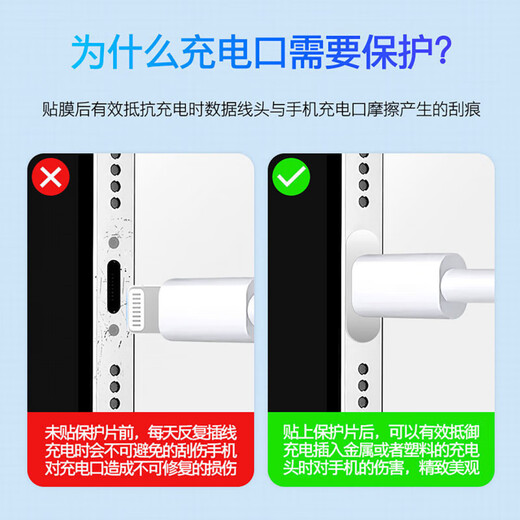 为什么充电口需要保护?

贴膜后有效抵抗充电时数据线头与手机充电口摩擦产生的刮痕

未贴保护片前,每天反复插线充电时会不可避免的刮伤手机对充电口造成不可修复的损伤

贴上保护片后,可以有效抵御充电插入金属或者塑料的充电头时对手机的伤害,精致美观