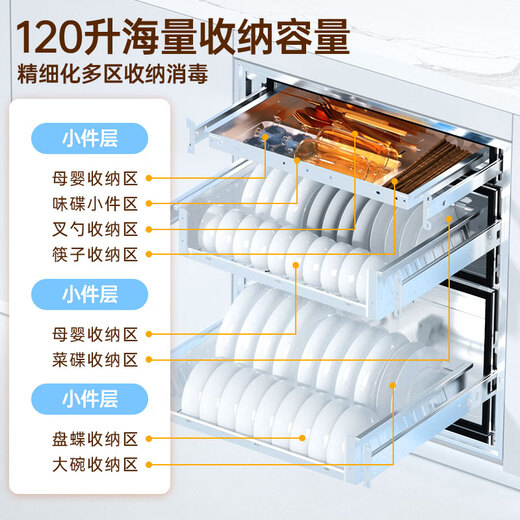 120升海量收纳容量
精细化多区收纳消毒

小件层

母婴收纳区
味碟小件区
叉勺收纳区
筷子收纳区

小件层

母婴收纳区
菜碟收纳区

小件层

盘蝶收纳区
大碗收纳区