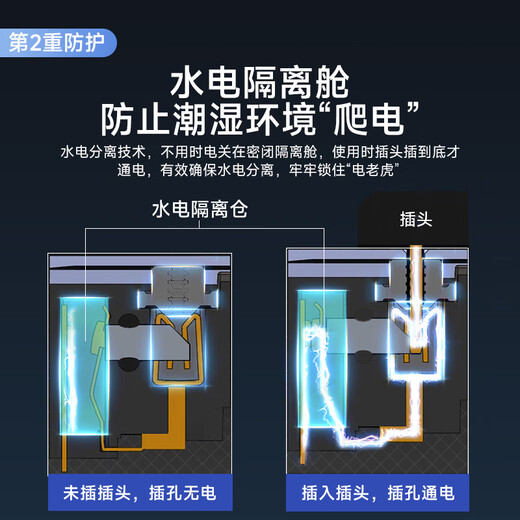 第2重防护

水电隔离舱
防止潮湿环境“爬电”

水电分离技术，不用时电关在密闭隔离舱，使用时插头插到底才通电，有效确保水电分离，牢牢锁住“电老虎”

水电隔离仓

插头

未插插头，插孔无电

插入插头，插孔通电