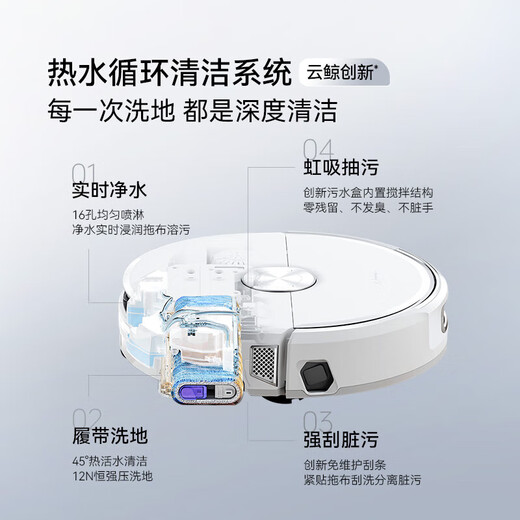 热水循环清洁系统 云鲸创新*
每一次洗地 都是深度清洁

01
实时净水
16孔均匀喷淋
净水实时浸润拖布溶污

04
虹吸抽污
创新污水盒内置搅拌结构
零残留、不发臭、不脏手

02
履带洗地
45°热活水清洁
12N恒强压洗地

03
强刮脏污
创新免维护刮条
紧贴拖布刮洗分离脏污