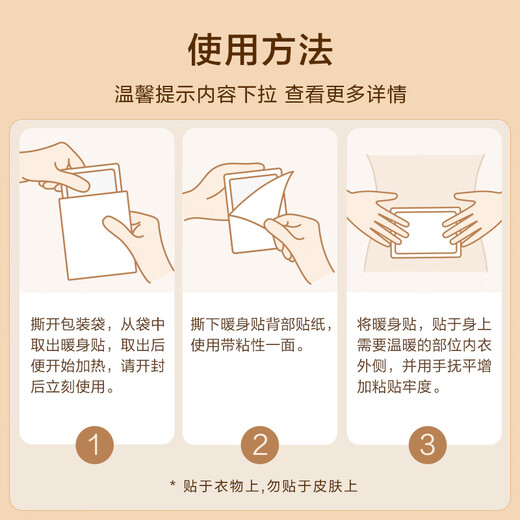 使用方法

温馨提示内容下拉 查看更多详情

撕开包装袋，从袋中取出暖身贴，取出后便开始加热，请开封后立刻使用。

1

撕下暖身贴背部贴纸，使用带粘性一面。

2

将暖身贴，贴于身上需要温暖的部位内衣外侧，并用手抚平增加粘贴牢度。

3

* 贴于衣物上,勿贴于皮肤上